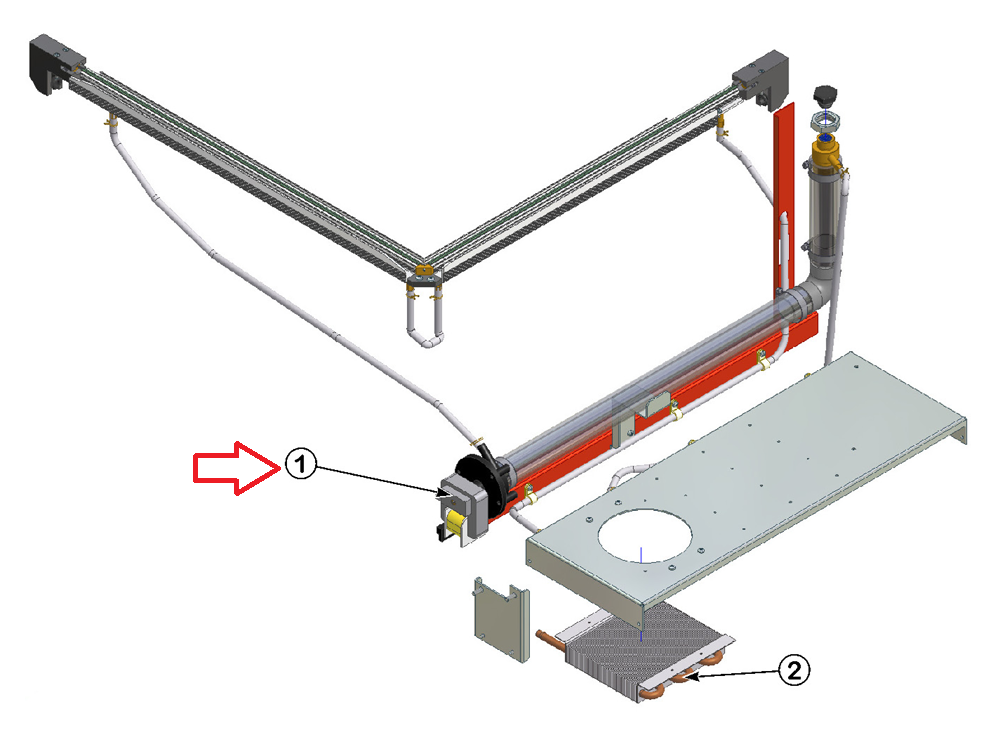 1

2