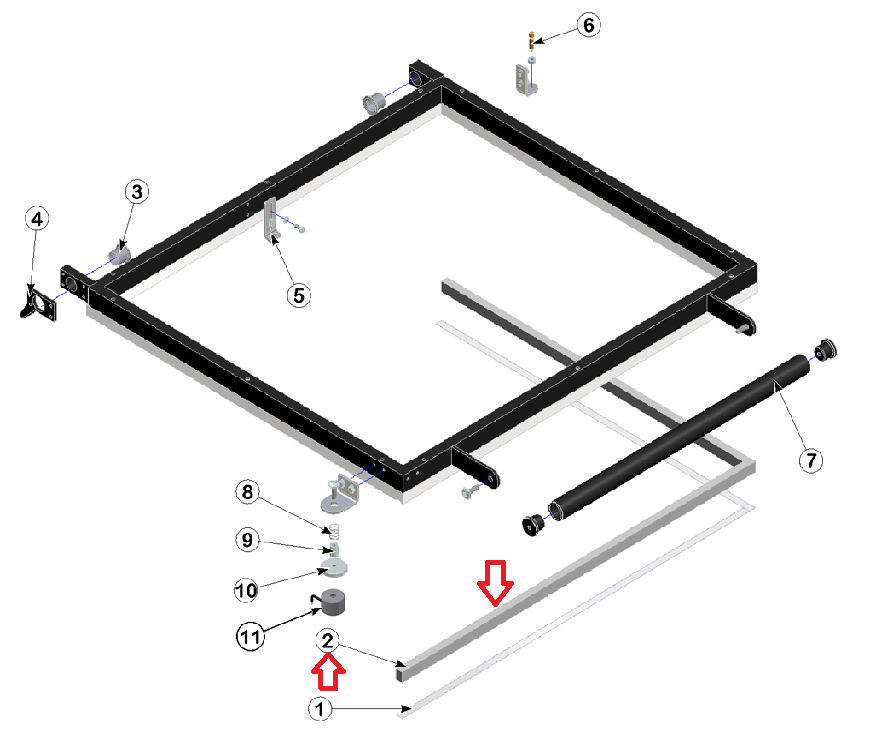 6
3
4
5
7
8
9
10
11
2
1