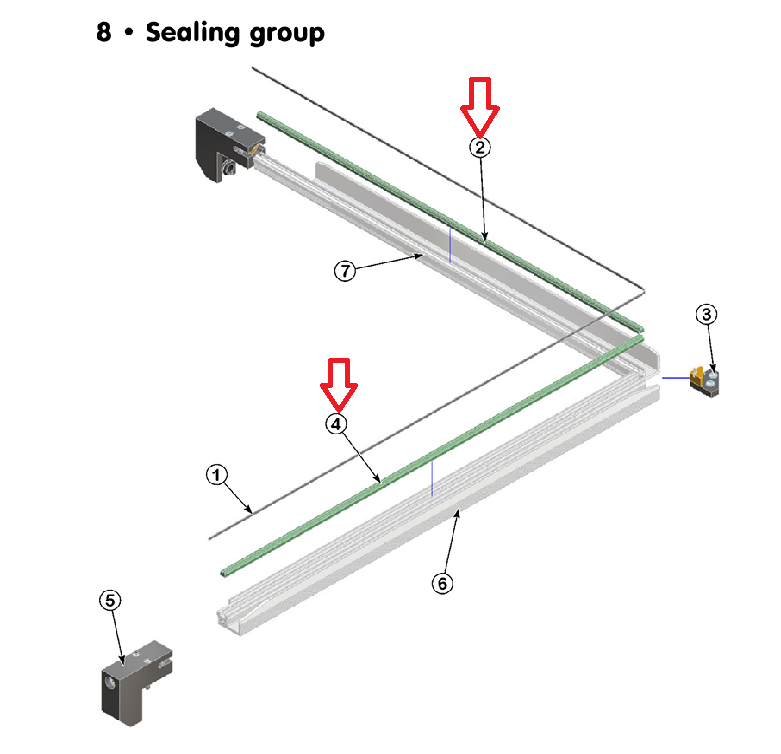 8 • Sealing group

2

7

3

4

1

6

5