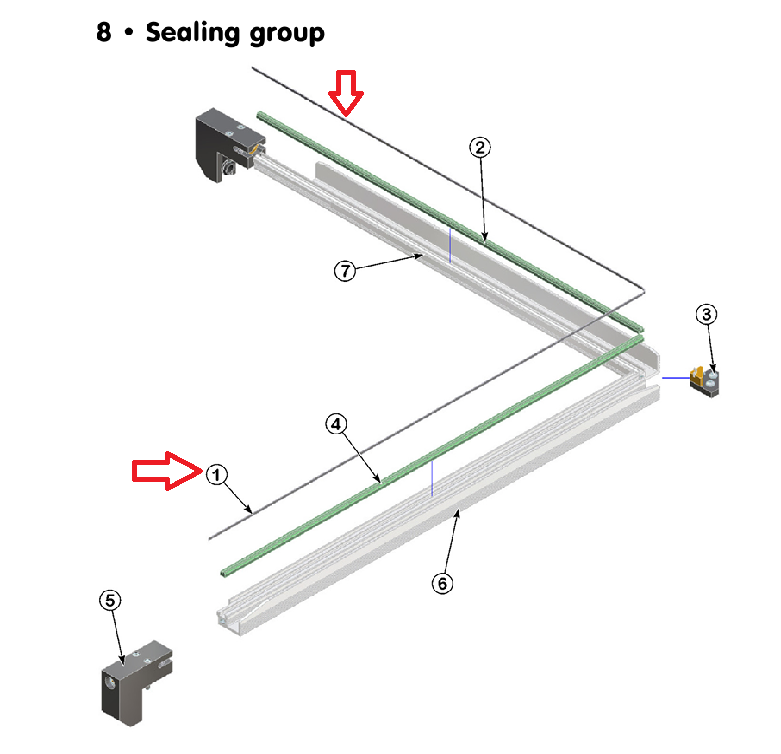 8 • Sealing group

2

7

3

4

1

6

5